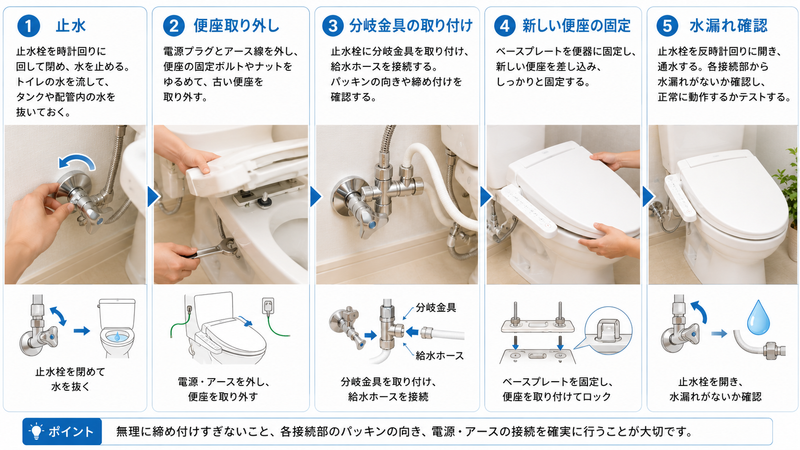 1 止水

止水栓を時計回りに回して閉め、水を止める。トイレの水を流して、タンクや配管内の水を抜いておく。

止水栓を閉めて水を抜く

2 便座取り外し

電源プラグとアース線を外し、便座の固定ボルトやナットをゆるめて、古い便座を取り外す。

電源・アースを外し、便座を取り外す

3 分岐金具の取り付け

止水栓に分岐金具を取り付け、給水ホースを接続する。パッキンの向きや締め付けを確認する。

分岐金具

給水ホース

分岐金具を取り付け、給水ホースを接続

4 新しい便座の固定

ベースプレートを便器に固定し、新しい便座を差し込み、しっかりと固定する。

ベースプレートを固定し、便座を取り付けてロック

5 水漏れ確認

止水栓を反時計回りに開き、通水する。各接続部から水漏れがないか確認し、正常に動作するかテストする。

止水栓を開き、水漏れがないか確認

ポイント 無理に締め付けすぎないこと、各接続部のパッキンの向き、電源・アースの接続を確実に行うことが大切です。